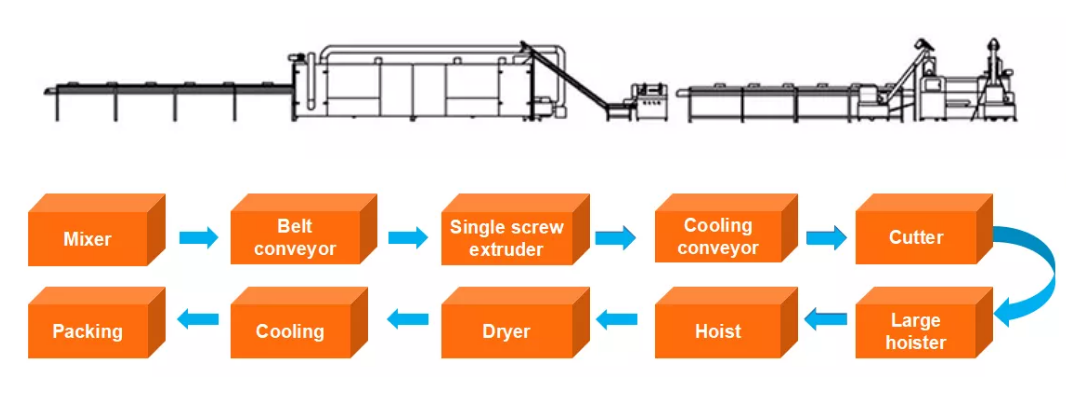 Mixer

Belt conveyor

Single screw extruder

Cooling conveyor

Cutter

Large hoister

Hoist

Dryer

Cooling

Packing